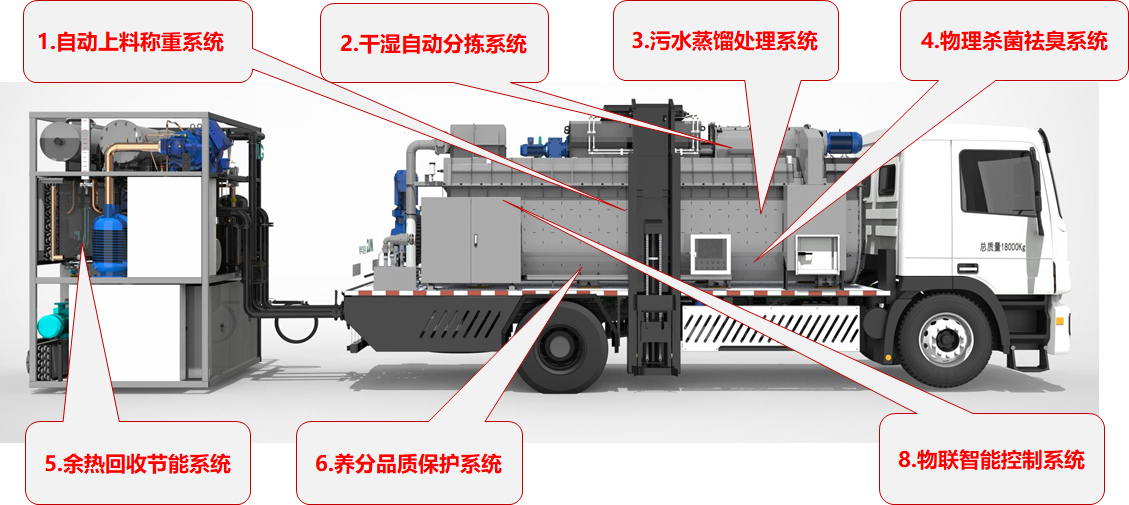 1.自动上料称重系统

2.干湿自动分拣系统

3.污水蒸馏处理系统

4.物理杀菌祛臭系统

总质量18000Kg

5.余热回收节能系统

6.养分品质保护系统

8.物联智能控制系统